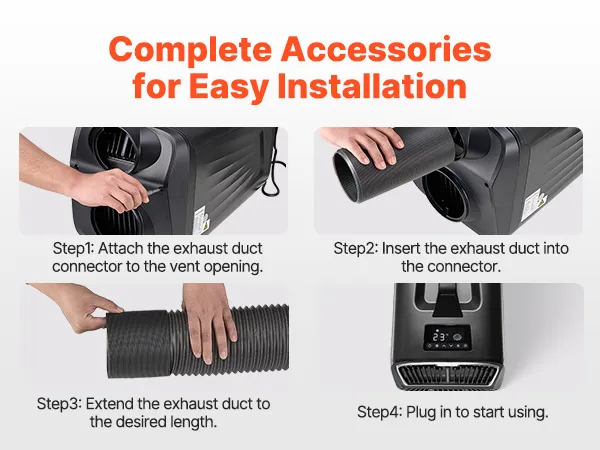 Complete Accessories for Easy Installation

Step1: Attach the exhaust duct connector to the vent opening.

Step2: Insert the exhaust duct into the connector.

Step3: Extend the exhaust duct to the desired length.

23°

Step4: Plug in to start using.