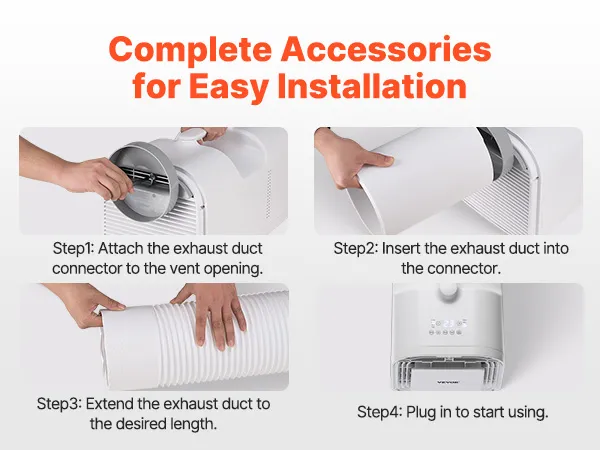 Complete Accessories for Easy Installation

Step1: Attach the exhaust duct connector to the vent opening.

Step2: Insert the exhaust duct into the connector.

Step3: Extend the exhaust duct to the desired length.

VEVOR

Step4: Plug in to start using.