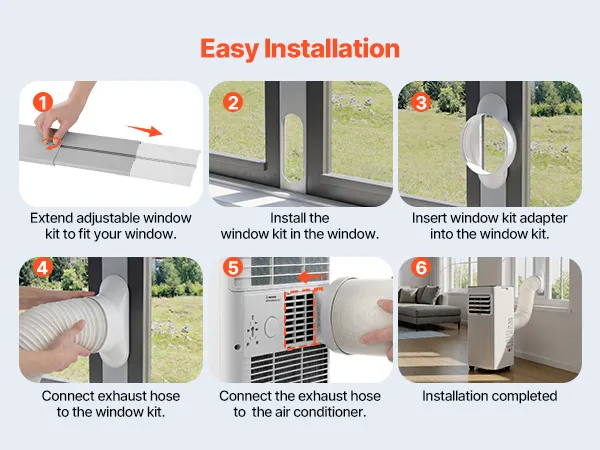 Easy Installation

1

Extend adjustable window kit to fit your window.

2

Install the window kit in the window.

3

Insert window kit adapter into the window kit.

4

Connect exhaust hose to the window kit.

5

Connect the exhaust hose to the air conditioner.

6

Installation completed