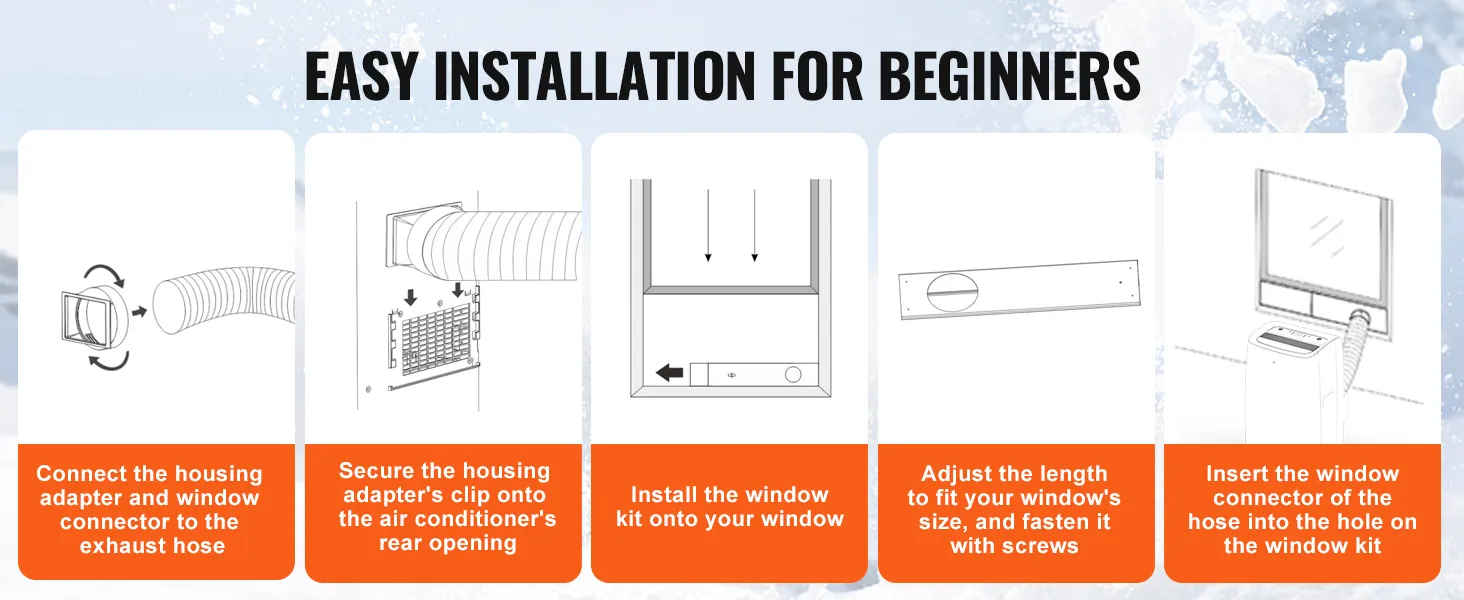 EASY INSTALLATION FOR BEGINNERS

Connect the housing adapter and window connector to the exhaust hose

Secure the housing adapter's clip onto the air conditioner's rear opening

Install the window kit onto your window

Adjust the length to fit your window's size, and fasten it with screws

Insert the window connector of the hose into the hole on the window kit