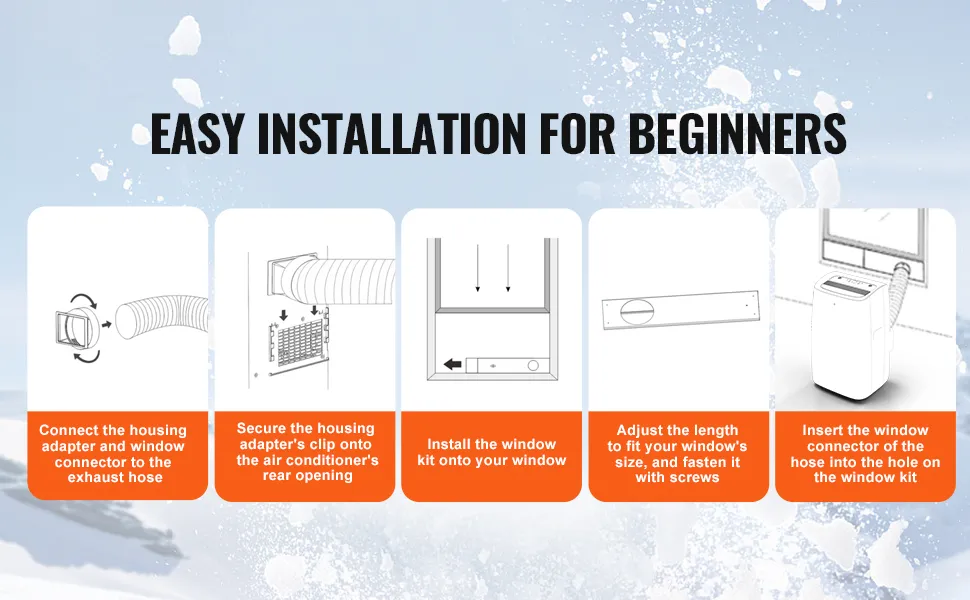 EASY INSTALLATION FOR BEGINNERS

Connect the housing adapter and window connector to the exhaust hose

Secure the housing adapter's clip onto the air conditioner's rear opening

Install the window kit onto your window

Adjust the length to fit your window's size, and fasten it with screws

Insert the window connector of the hose into the hole on the window kit