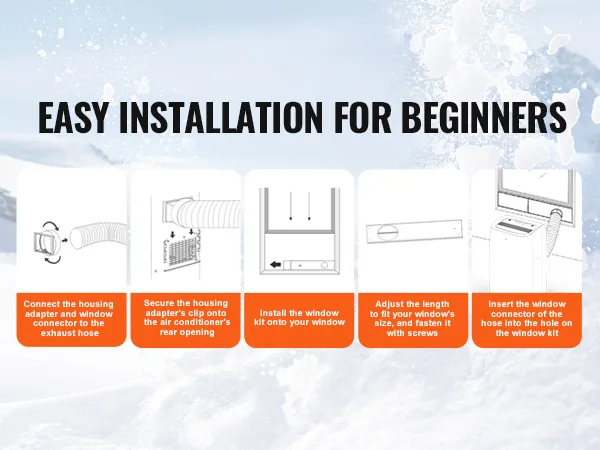 EASY INSTALLATION FOR BEGINNERS

Connect the housing adapter and window connector to the exhaust hose

Secure the housing adapter's clip onto the air conditioner's rear opening

Install the window kit onto your window

Adjust the length to fit your window's size, and fasten it with screws

Insert the window connector of the hose into the hole on the window kit