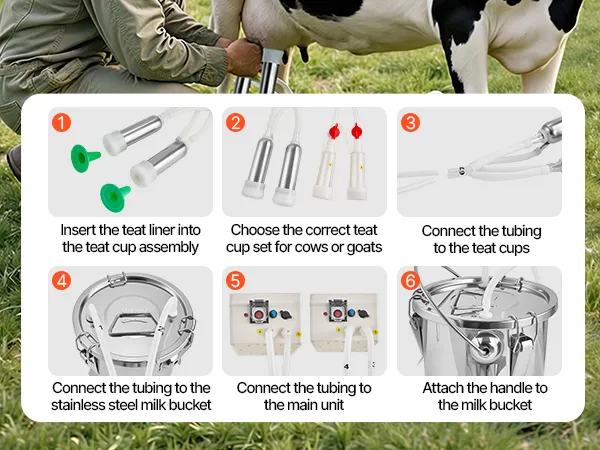 1

Insert the teat liner into the teat cup assembly

2

Choose the correct teat cup set for cows or goats

3

Connect the tubing to the teat cups

4

Connect the tubing to the stainless steel milk bucket

5

Connect the tubing to the main unit

6

Attach the handle to the milk bucket