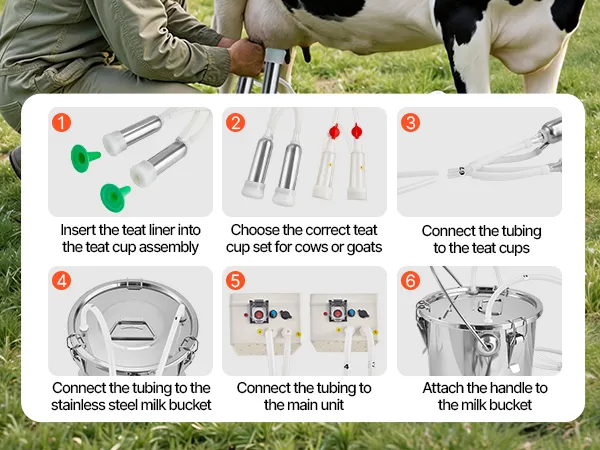 1

Insert the teat liner into the teat cup assembly

2

Choose the correct teat cup set for cows or goats

3

Connect the tubing to the teat cups

4

Connect the tubing to the stainless steel milk bucket

5

Connect the tubing to the main unit

6

Attach the handle to the milk bucket