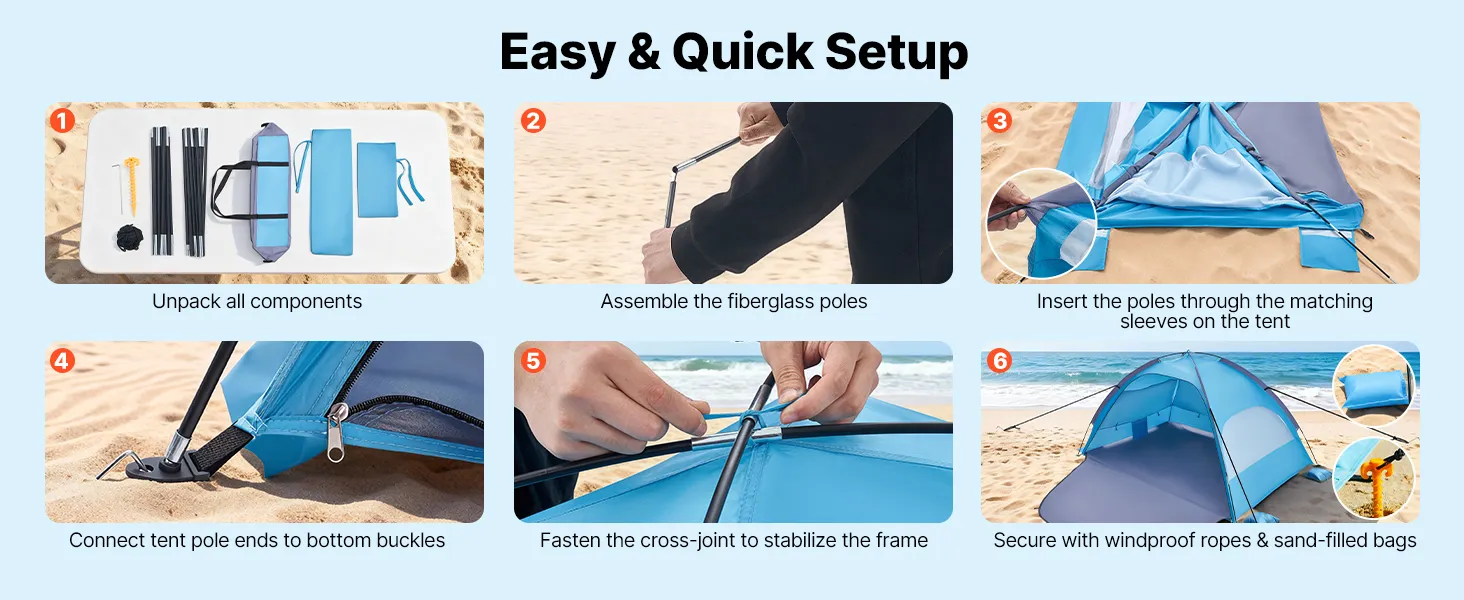 Easy & Quick Setup

1
Unpack all components

2
Assemble the fiberglass poles

3
Insert the poles through the matching sleeves on the tent

4
Connect tent pole ends to bottom buckles

5
Fasten the cross-joint to stabilize the frame

6
Secure with windproof ropes & sand-filled bags