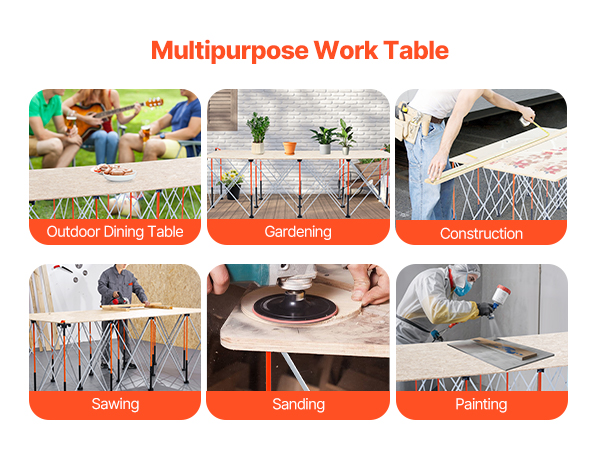 Multipurpose Work Table

Outdoor Dining Table

Gardening

Construction

Sawing

Sanding

Painting