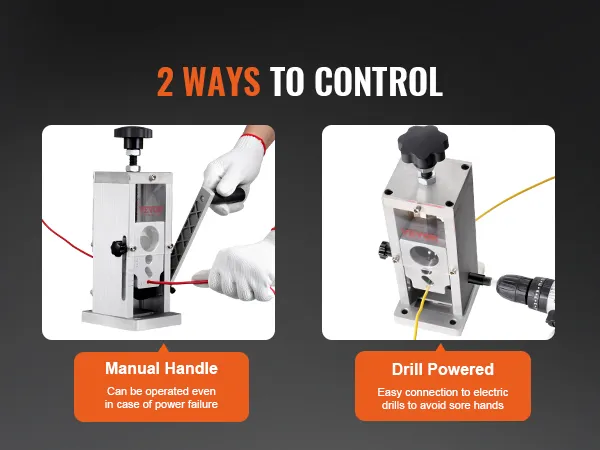 2 WAYS TO CONTROL

VEVOR

Manual Handle

Can be operated even in case of power failure

VEVOR

Drill Powered

Easy connection to electric drills to avoid sore hands