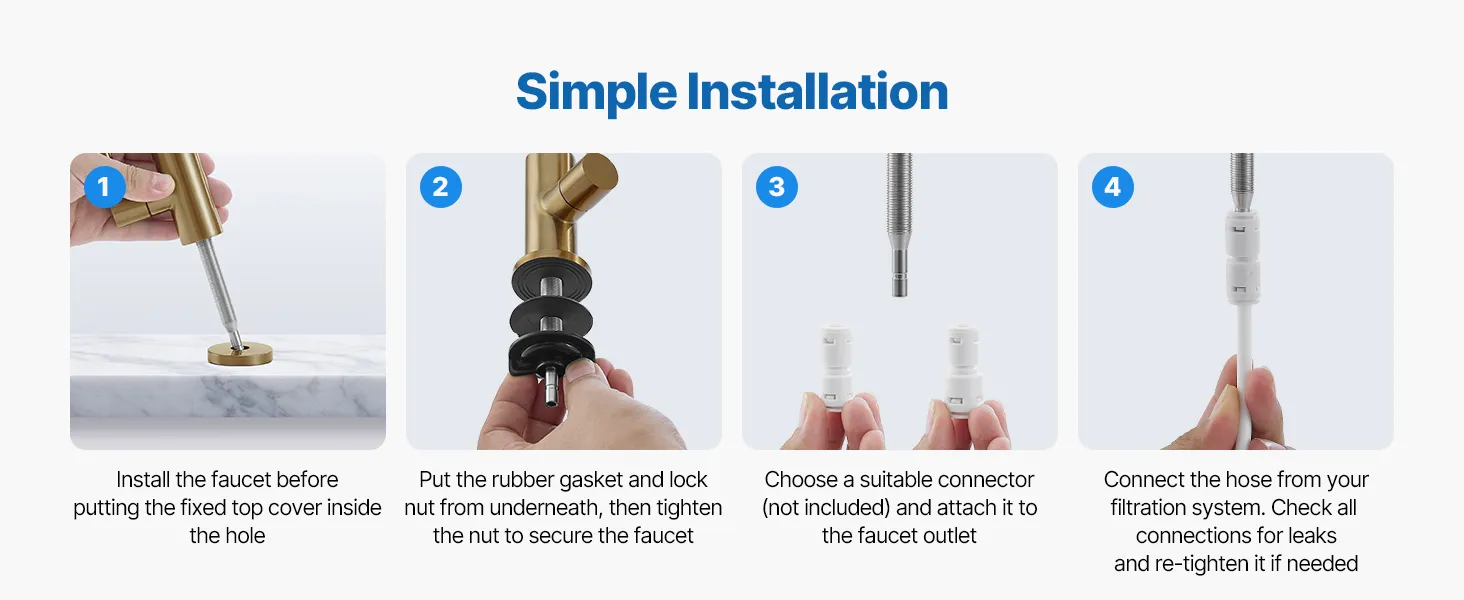 Simple Installation

1

Install the faucet before putting the fixed top cover inside the hole

2

Put the rubber gasket and lock nut from underneath, then tighten the nut to secure the faucet

3

Choose a suitable connector (not included) and attach it to the faucet outlet

4

Connect the hose from your filtration system. Check all connections for leaks and re-tighten it if needed