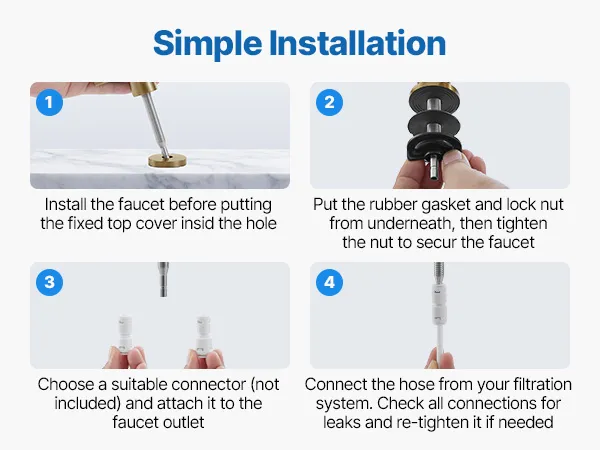 Simple Installation

1

Install the faucet before putting the fixed top cover insid the hole

2

Put the rubber gasket and lock nut from underneath, then tighten the nut to secur the faucet

3

Choose a suitable connector (not included) and attach it to the faucet outlet

4

Connect the hose from your filtration system. Check all connections for leaks and re-tighten it if needed