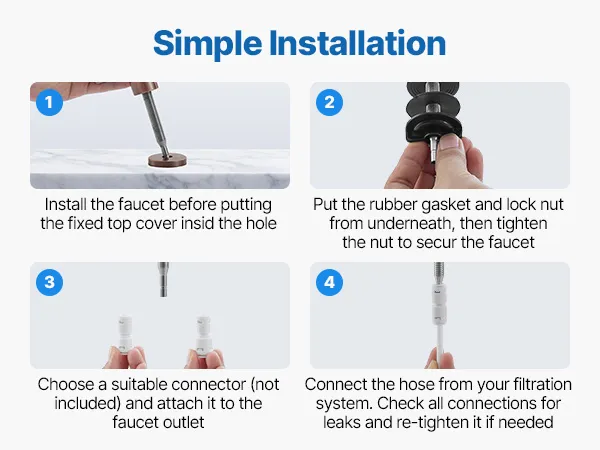 Simple Installation

1

Install the faucet before putting the fixed top cover insid the hole

2

Put the rubber gasket and lock nut from underneath, then tighten the nut to secur the faucet

3

Choose a suitable connector (not included) and attach it to the faucet outlet

4

Connect the hose from your filtration system. Check all connections for leaks and re-tighten it if needed