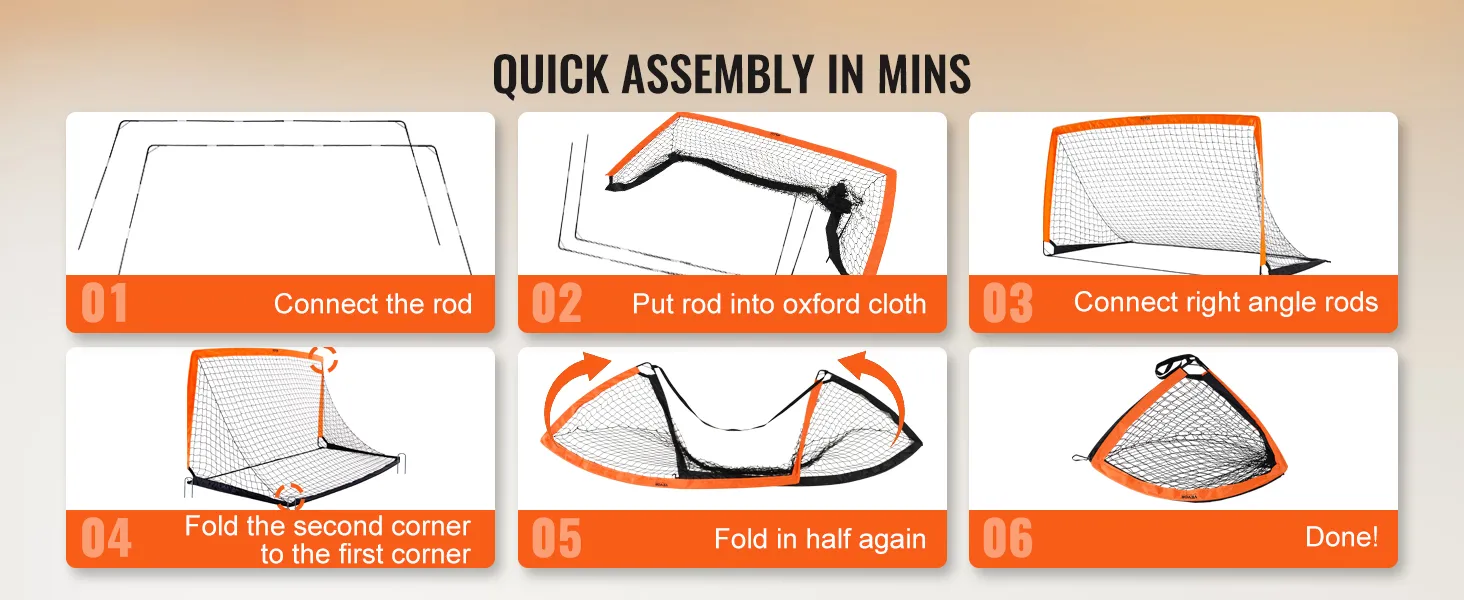 QUICK ASSEMBLY IN MINS

01 Connect the rod

02 Put rod into oxford cloth

03 Connect right angle rods

04 Fold the second corner to the first corner

05 Fold in half again

06 Done!