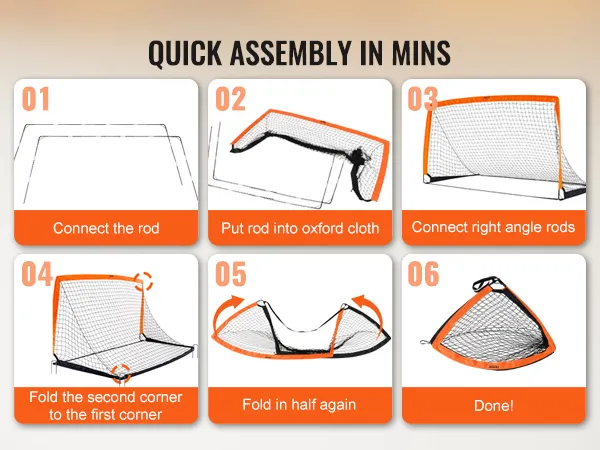 QUICK ASSEMBLY IN MINS

01
Connect the rod

02
Put rod into oxford cloth

03
Connect right angle rods

04
Fold the second corner to the first corner

05
Fold in half again

06
Done!