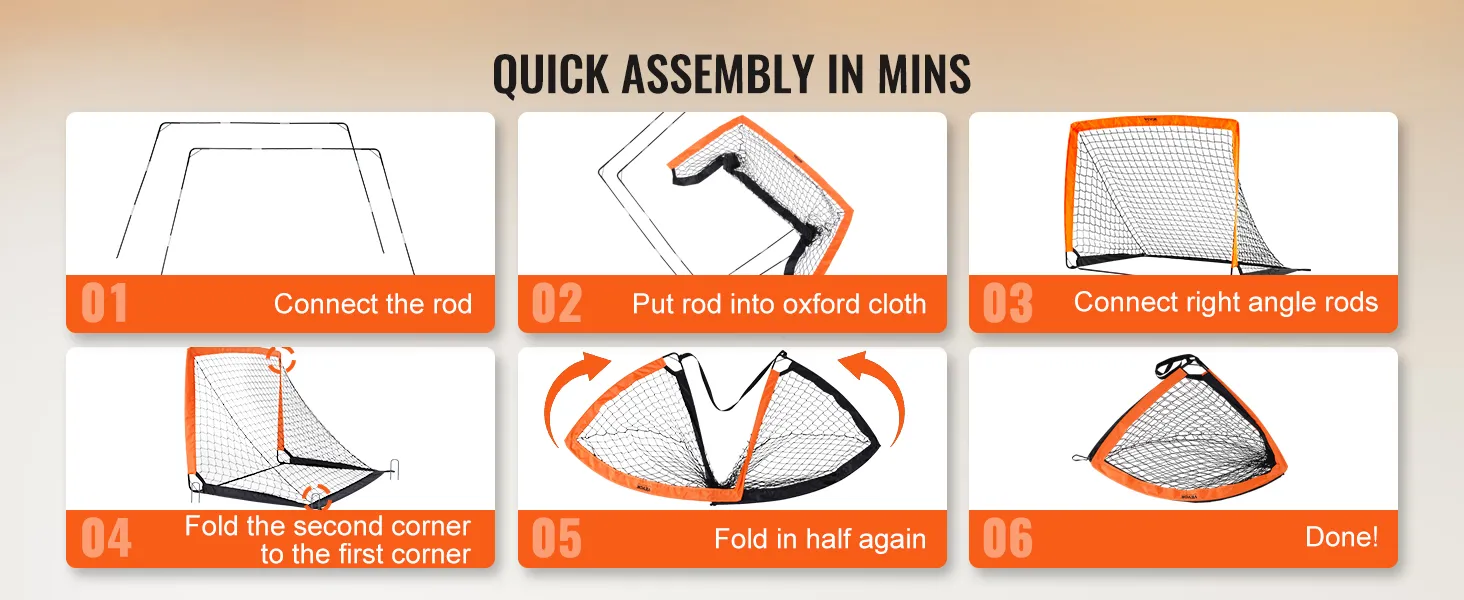 QUICK ASSEMBLY IN MINS

01 Connect the rod

02 Put rod into oxford cloth

03 Connect right angle rods

04 Fold the second corner to the first corner

05 Fold in half again

06 Done!