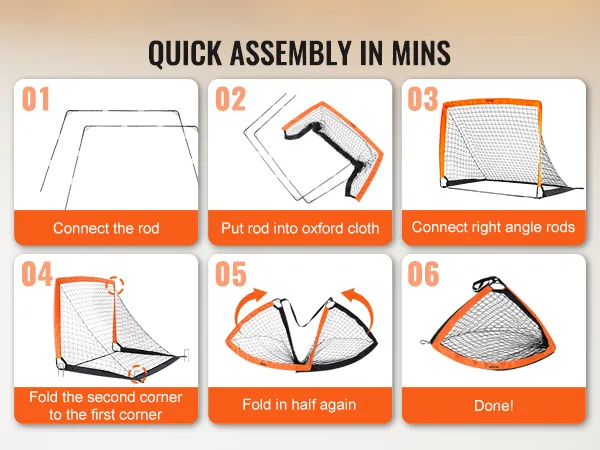 QUICK ASSEMBLY IN MINS

01

Connect the rod

02

Put rod into oxford cloth

03

Connect right angle rods

04

Fold the second corner to the first corner

05

Fold in half again

06

Done!