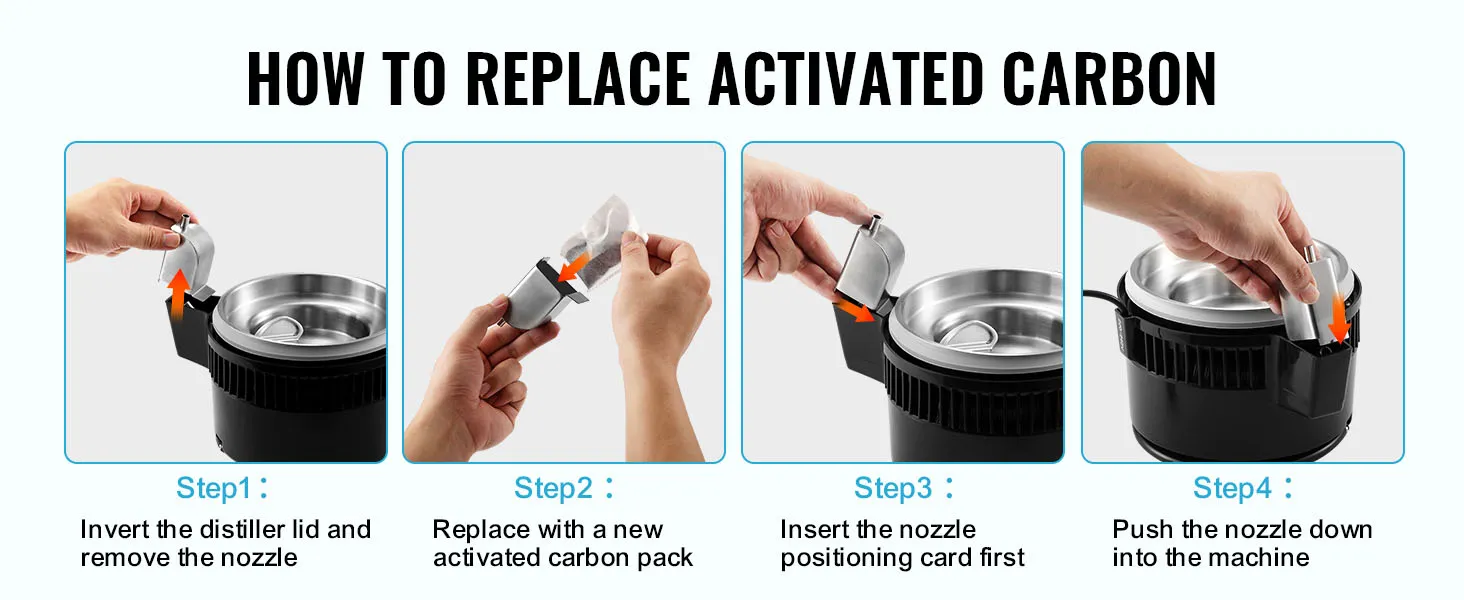 HOW TO REPLACE ACTIVATED CARBON

Step1：
Invert the distiller lid and remove the nozzle

Step2：
Replace with a new activated carbon pack

Step3：
Insert the nozzle positioning card first

Step4：
Push the nozzle down into the machine