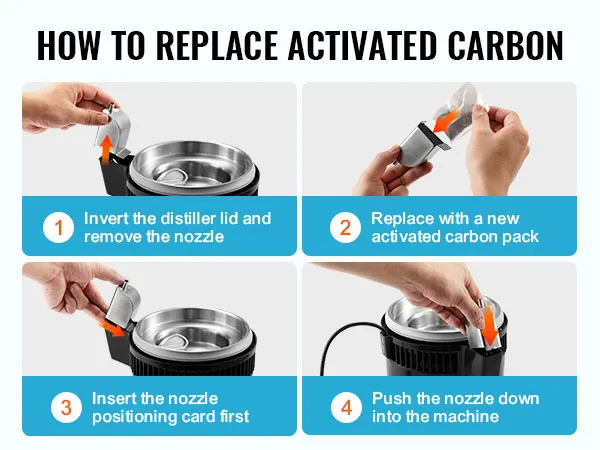 HOW TO REPLACE ACTIVATED CARBON

1 Invert the distiller lid and remove the nozzle

2 Replace with a new activated carbon pack

3 Insert the nozzle positioning card first

4 Push the nozzle down into the machine