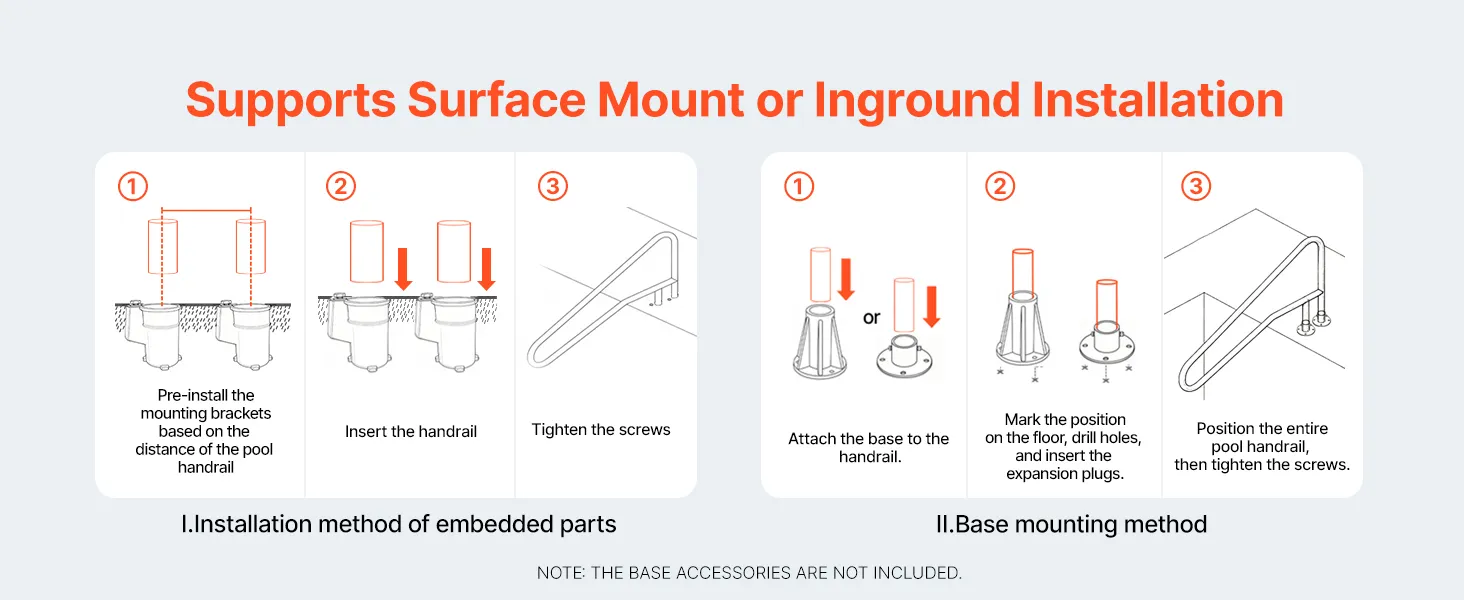 Supports Surface Mount or Inground Installation

①
Pre-install the mounting brackets based on the distance of the pool handrail

②
Insert the handrail

③
Tighten the screws

I.Installation method of embedded parts

①
or
Attach the base to the handrail.

②
Mark the position on the floor, drill holes, and insert the expansion plugs.

③
Position the entire pool handrail, then tighten the screws.

II.Base mounting method

NOTE: THE BASE ACCESSORIES ARE NOT INCLUDED.