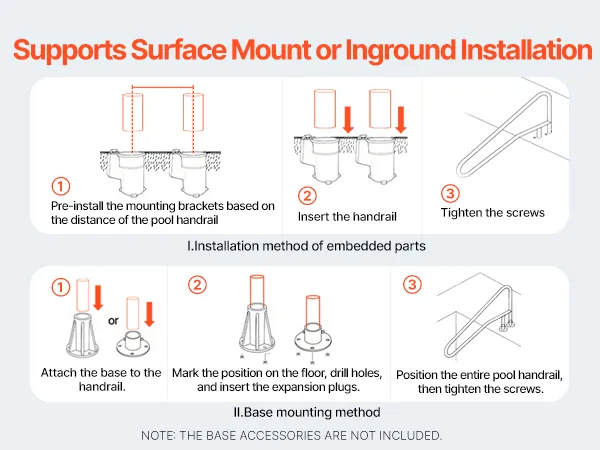 Supports Surface Mount or Inground Installation

①
Pre-install the mounting brackets based on the distance of the pool handrail

②
Insert the handrail

③
Tighten the screws

I.Installation method of embedded parts

①
or
Attach the base to the handrail.

②
Mark the position on the floor, drill holes, and insert the expansion plugs.

③
Position the entire pool handrail, then tighten the screws.

II.Base mounting method

NOTE: THE BASE ACCESSORIES ARE NOT INCLUDED.