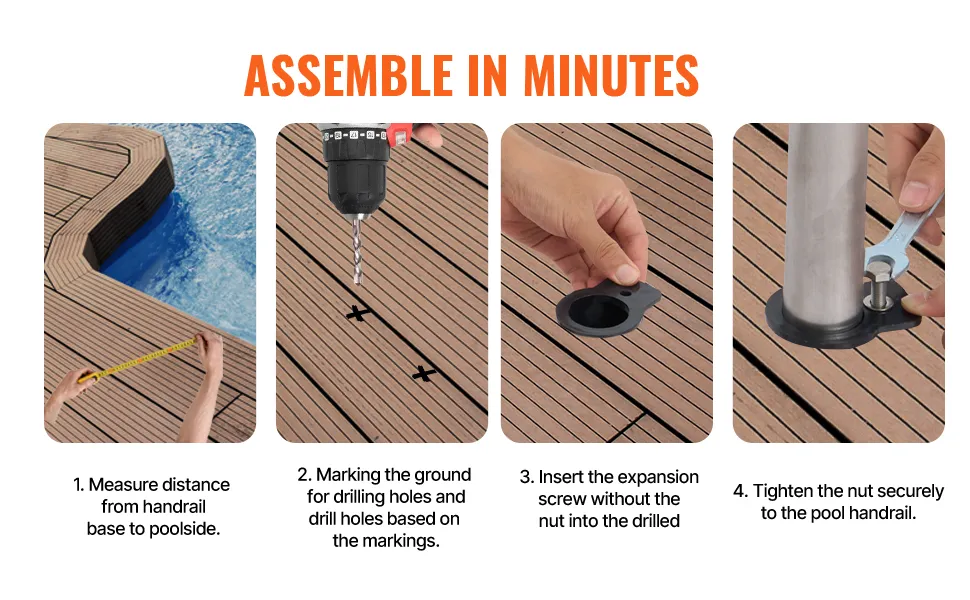 ASSEMBLE IN MINUTES

1. Measure distance from handrail base to poolside.

2. Marking the ground for drilling holes and drill holes based on the markings.

3. Insert the expansion screw without the nut into the drilled

4. Tighten the nut securely to the pool handrail.