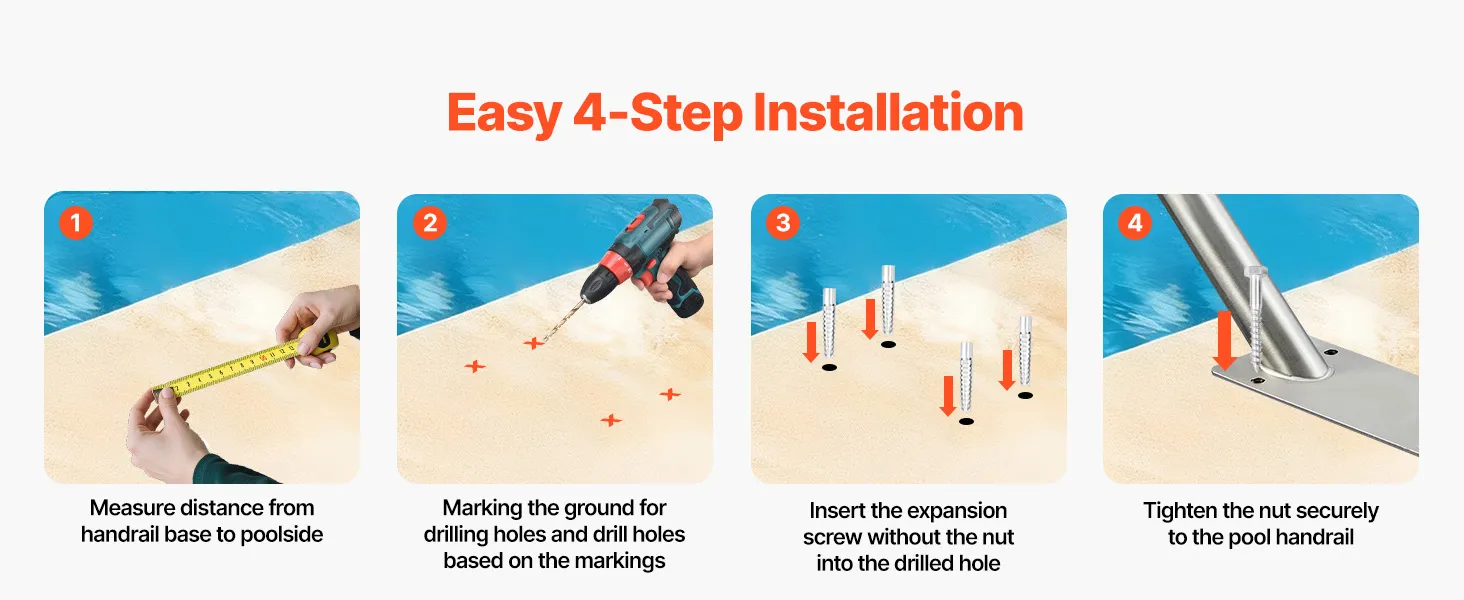 Easy 4-Step Installation

1
Measure distance from handrail base to poolside

2
Marking the ground for drilling holes and drill holes based on the markings

3
Insert the expansion screw without the nut into the drilled hole

4
Tighten the nut securely to the pool handrail