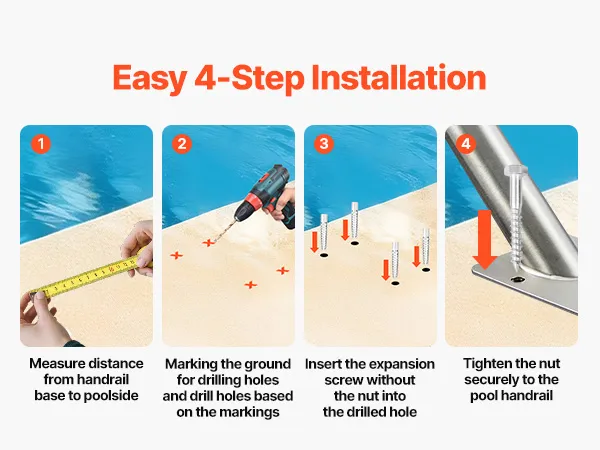 Easy 4-Step Installation

1

Measure distance from handrail base to poolside

2

Marking the ground for drilling holes and drill holes based on the markings

3

Insert the expansion screw without the nut into the drilled hole

4

Tighten the nut securely to the pool handrail