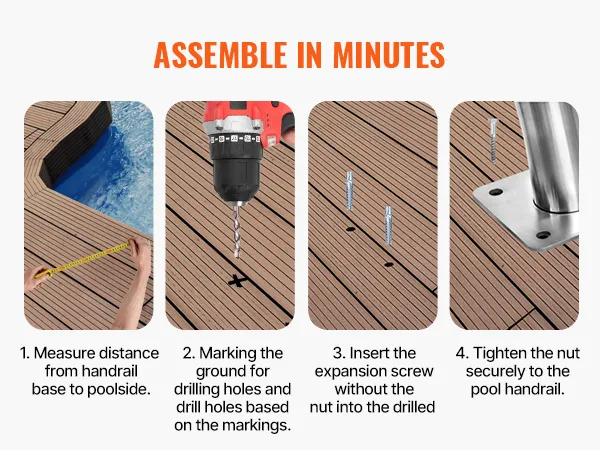 ASSEMBLE IN MINUTES

1. Measure distance from handrail base to poolside.

2. Marking the ground for drilling holes and drill holes based on the markings.

3. Insert the expansion screw without the nut into the drilled

4. Tighten the nut securely to the pool handrail.