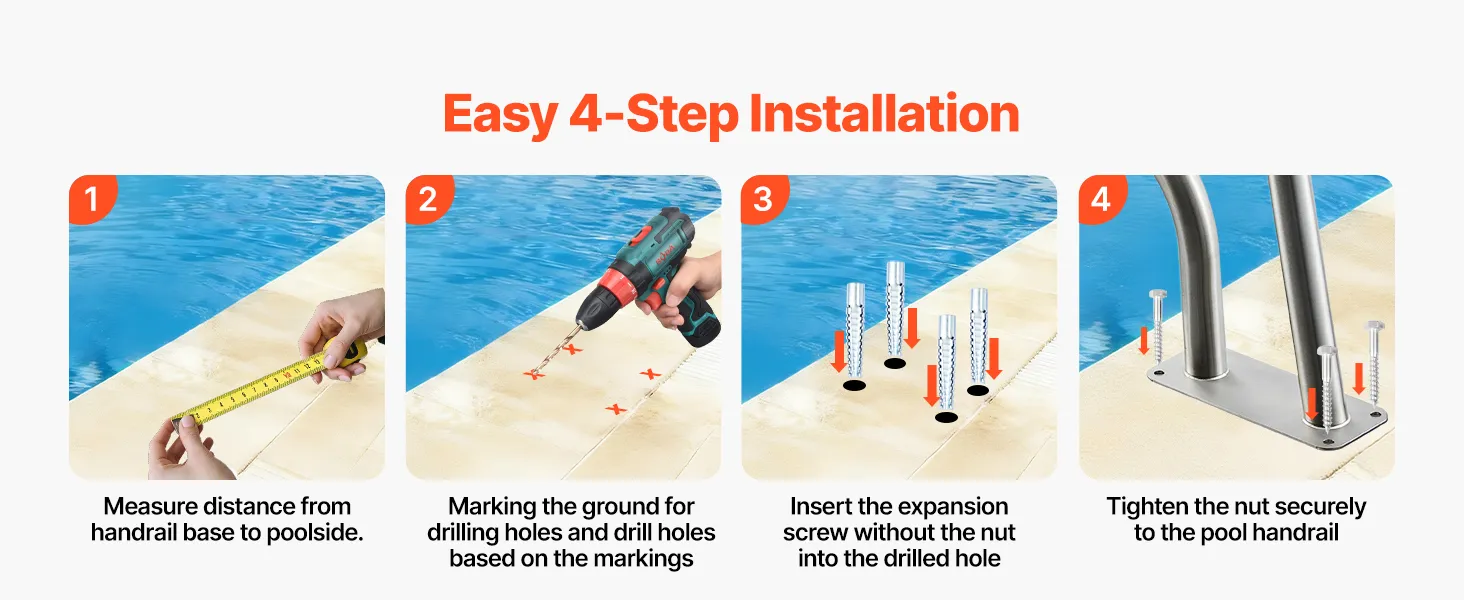 Easy 4-Step Installation

1

Measure distance from handrail base to poolside.

2

Marking the ground for drilling holes and drill holes based on the markings

3

Insert the expansion screw without the nut into the drilled hole

4

Tighten the nut securely to the pool handrail