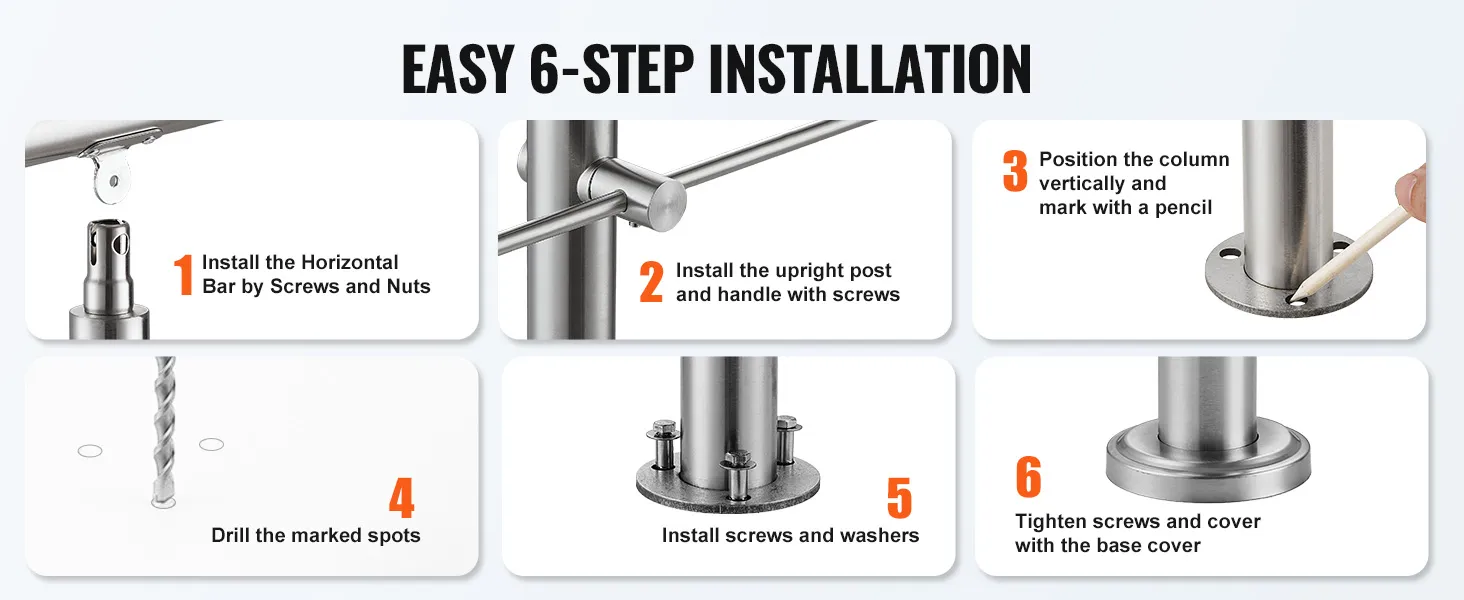 EASY 6-STEP INSTALLATION

1 Install the Horizontal Bar by Screws and Nuts

2 Install the upright post and handle with screws

3 Position the column vertically and mark with a pencil

4 Drill the marked spots

5 Install screws and washers

6 Tighten screws and cover with the base cover