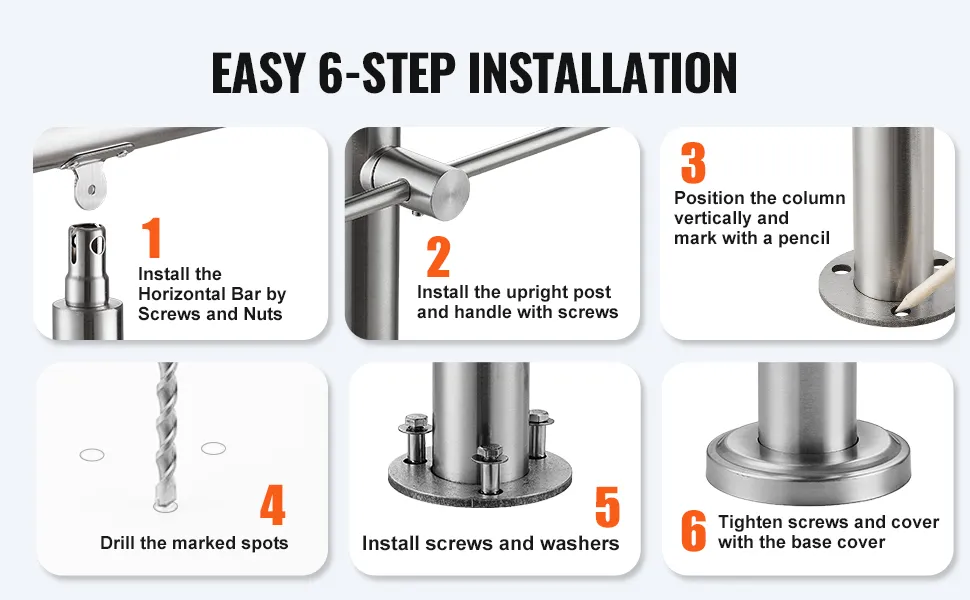 EASY 6-STEP INSTALLATION

1
Install the Horizontal Bar by Screws and Nuts

2
Install the upright post and handle with screws

3
Position the column vertically and mark with a pencil

4
Drill the marked spots

5
Install screws and washers

6
Tighten screws and cover with the base cover