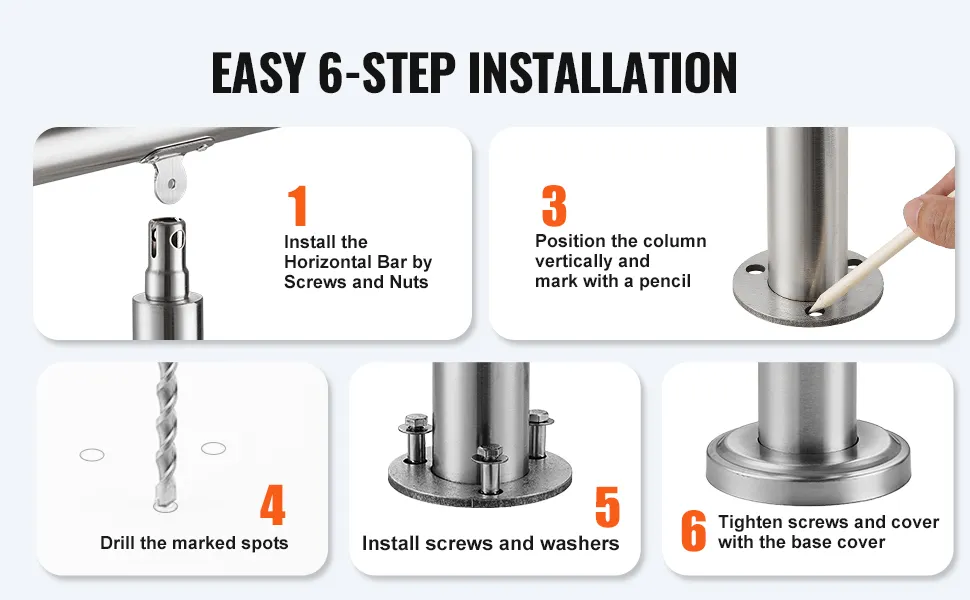 EASY 6-STEP INSTALLATION

1
Install the Horizontal Bar by Screws and Nuts

3
Position the column vertically and mark with a pencil

4
Drill the marked spots

5
Install screws and washers

6
Tighten screws and cover with the base cover