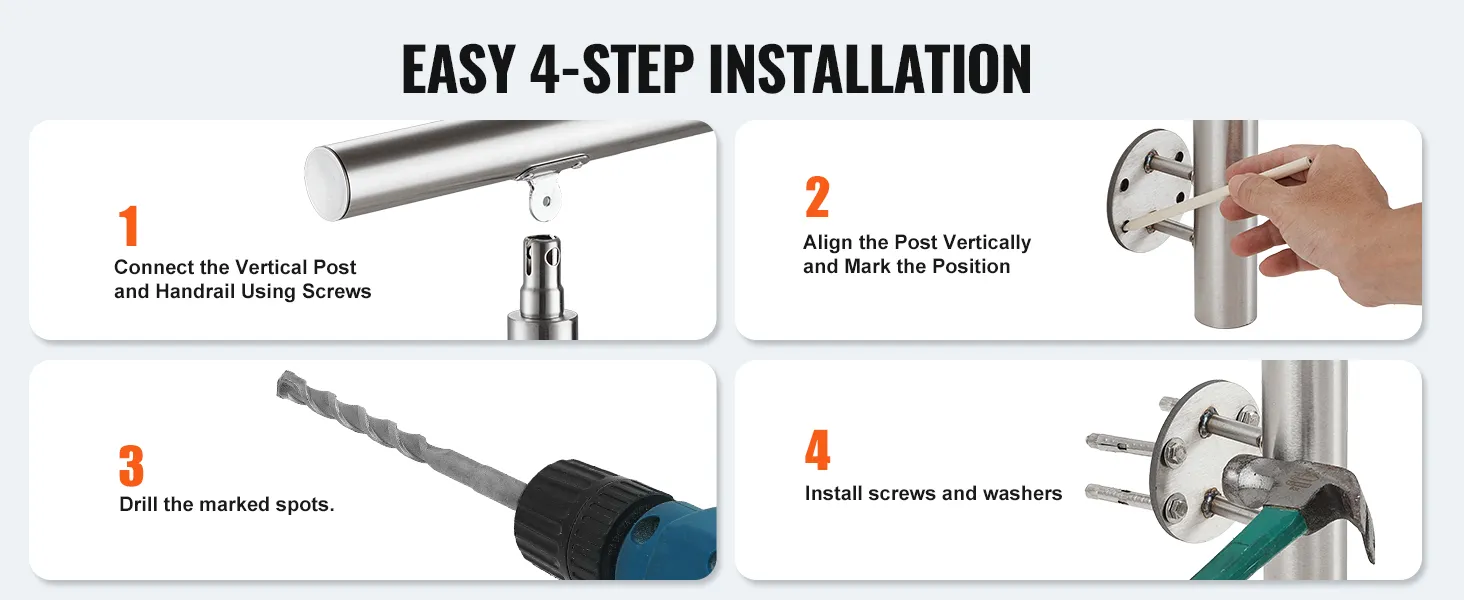 EASY 4-STEP INSTALLATION

1
Connect the Vertical Post and Handrail Using Screws

2
Align the Post Vertically and Mark the Position

3
Drill the marked spots.

4
Install screws and washers