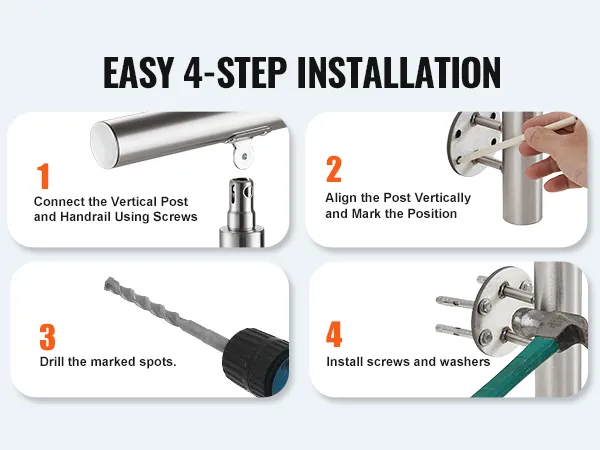 EASY 4-STEP INSTALLATION

1
Connect the Vertical Post and Handrail Using Screws

2
Align the Post Vertically and Mark the Position

3
Drill the marked spots.

4
Install screws and washers