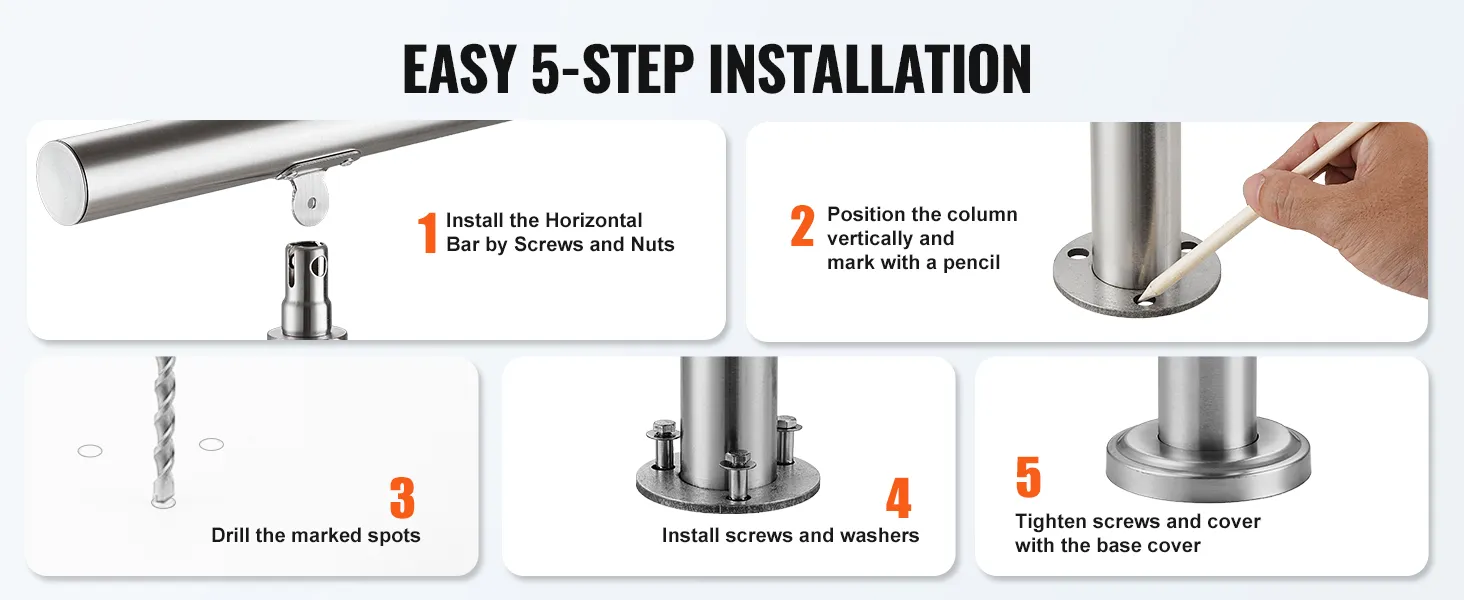 EASY 5-STEP INSTALLATION

1 Install the Horizontal Bar by Screws and Nuts

2 Position the column vertically and mark with a pencil

3 Drill the marked spots

4 Install screws and washers

5 Tighten screws and cover with the base cover