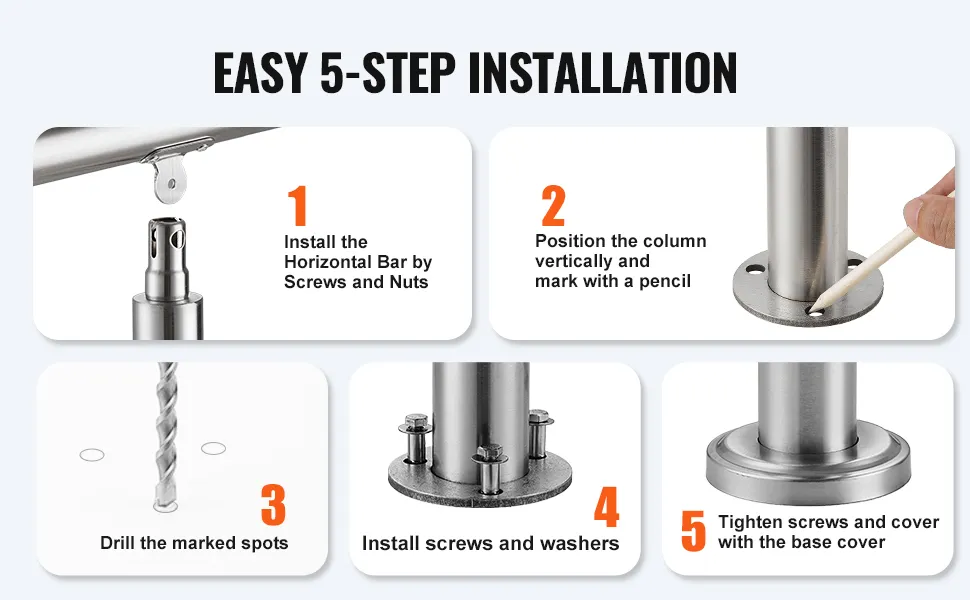 EASY 5-STEP INSTALLATION

1
Install the Horizontal Bar by Screws and Nuts

2
Position the column vertically and mark with a pencil

3
Drill the marked spots

4
Install screws and washers

5
Tighten screws and cover with the base cover