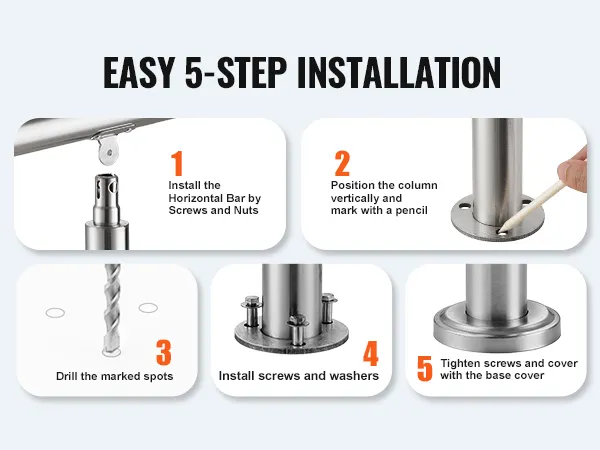 EASY 5-STEP INSTALLATION

1
Install the Horizontal Bar by Screws and Nuts

2
Position the column vertically and mark with a pencil

3
Drill the marked spots

4
Install screws and washers

5
Tighten screws and cover with the base cover