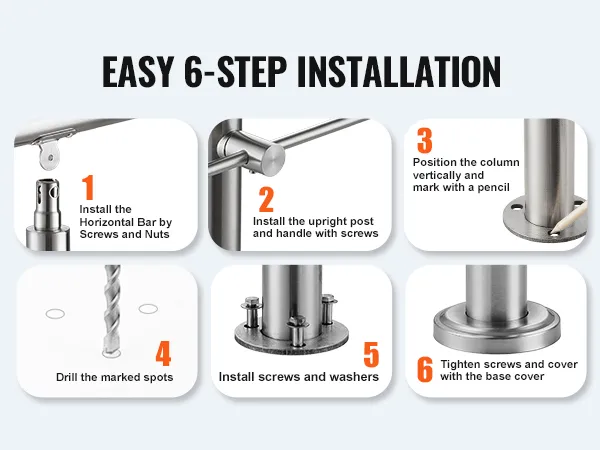 EASY 6-STEP INSTALLATION

1
Install the Horizontal Bar by Screws and Nuts

2
Install the upright post and handle with screws

3
Position the column vertically and mark with a pencil

4
Drill the marked spots

5
Install screws and washers

6
Tighten screws and cover with the base cover