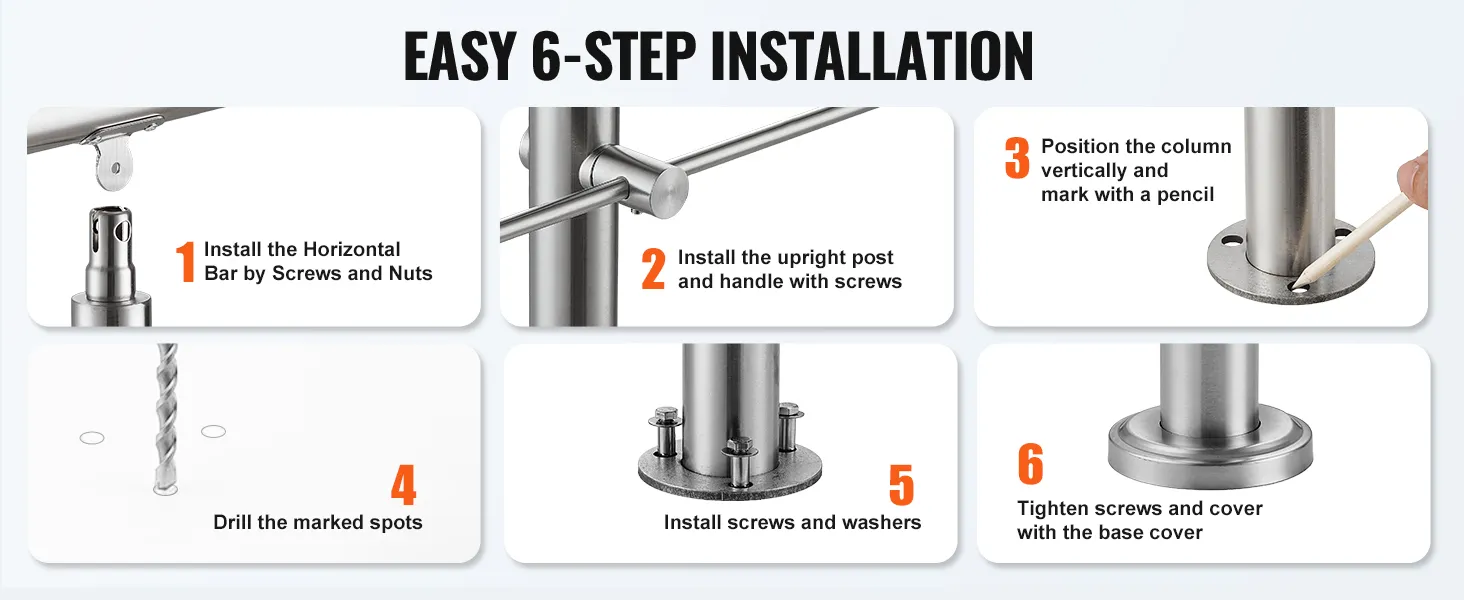 EASY 6-STEP INSTALLATION

1 Install the Horizontal Bar by Screws and Nuts

2 Install the upright post and handle with screws

3 Position the column vertically and mark with a pencil

4 Drill the marked spots

5 Install screws and washers

6 Tighten screws and cover with the base cover