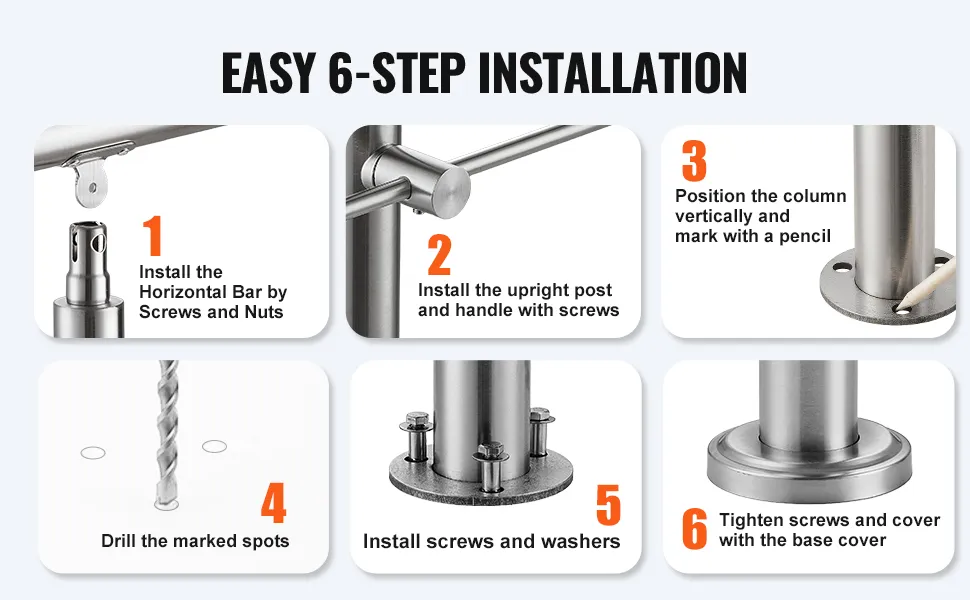 EASY 6-STEP INSTALLATION

1
Install the Horizontal Bar by Screws and Nuts

2
Install the upright post and handle with screws

3
Position the column vertically and mark with a pencil

4
Drill the marked spots

5
Install screws and washers

6
Tighten screws and cover with the base cover