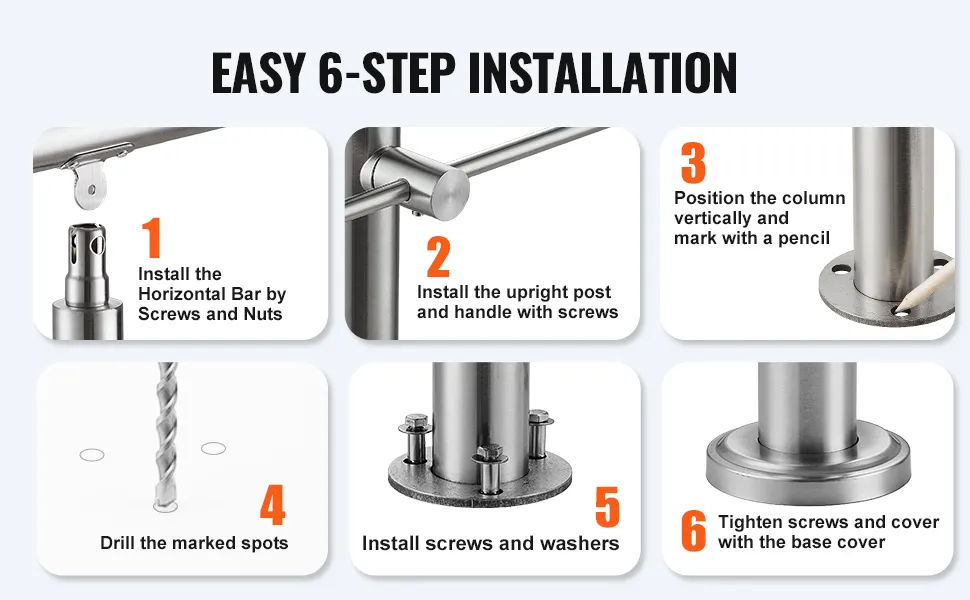 EASY 6-STEP INSTALLATION

1
Install the Horizontal Bar by Screws and Nuts

2
Install the upright post and handle with screws

3
Position the column vertically and mark with a pencil

4
Drill the marked spots

5
Install screws and washers

6
Tighten screws and cover with the base cover