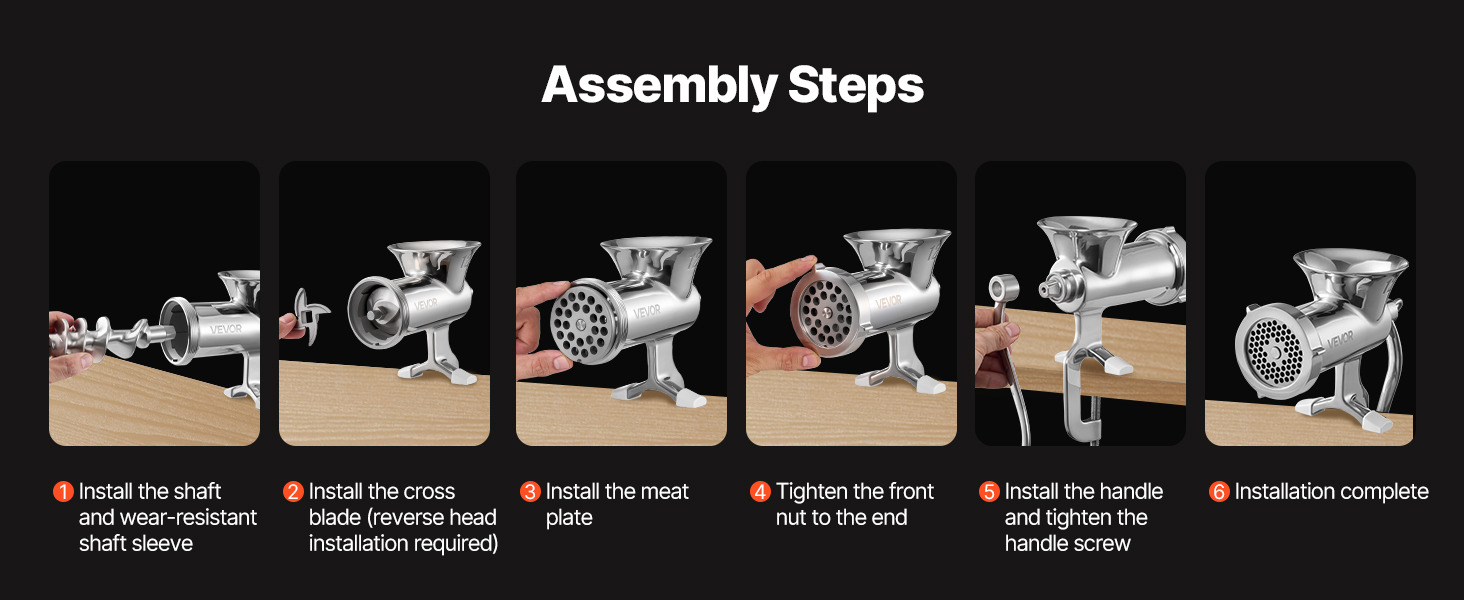 Assembly Steps

VEVOR

VEVOR

VEVOR

VEVOR

VEVOR

1 Install the shaft and wear-resistant shaft sleeve

2 Install the cross blade (reverse head installation required)

3 Install the meat plate

4 Tighten the front nut to the end

5 Install the handle and tighten the handle screw

6 Installation complete