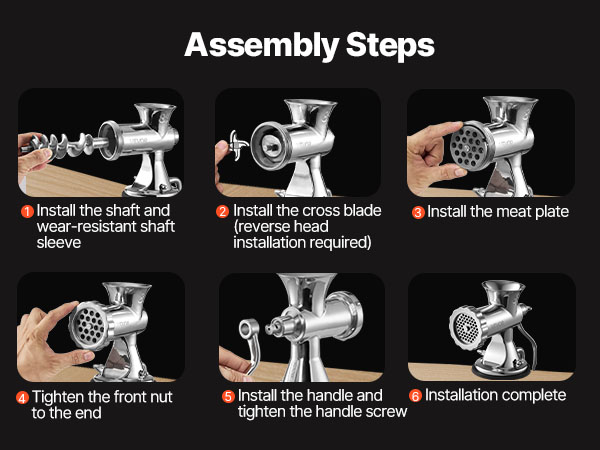 Assembly Steps

1 Install the shaft and wear-resistant shaft sleeve

2 Install the cross blade (reverse head installation required)

3 Install the meat plate

4 Tighten the front nut to the end

5 Install the handle and tighten the handle screw

6 Installation complete