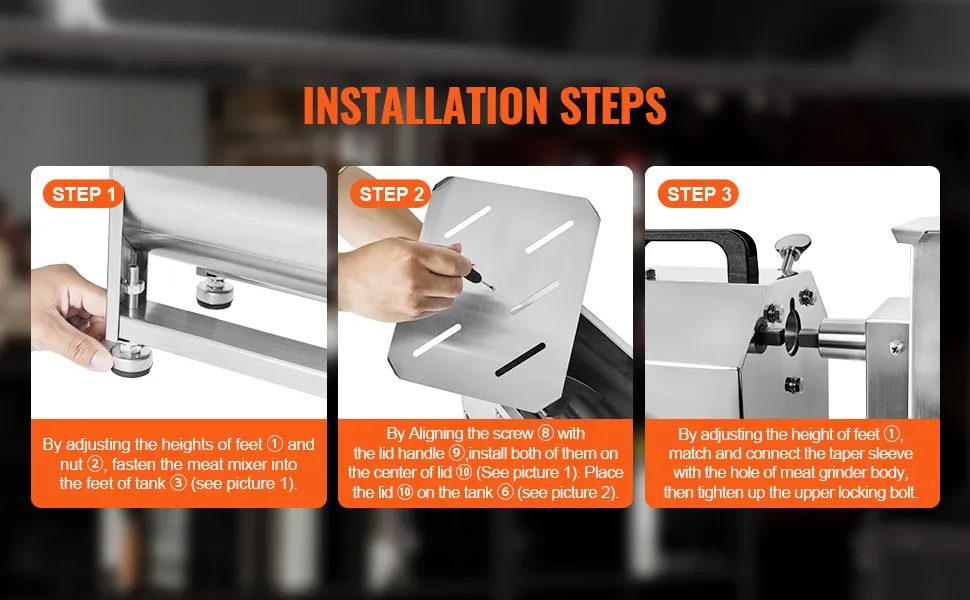 INSTALLATION STEPS

STEP 1

By adjusting the heights of feet ① and nut ②, fasten the meat mixer into the feet of tank ③ (see picture 1).

STEP 2

By Aligning the screw ⑧ with the lid handle ⑨,install both of them on the center of lid ⑩ (See picture 1). Place the lid ⑩ on the tank ⑥ (see picture 2).

STEP 3

By adjusting the height of feet ①, match and connect the taper sleeve with the hole of meat grinder body, then tighten up the upper locking bolt.