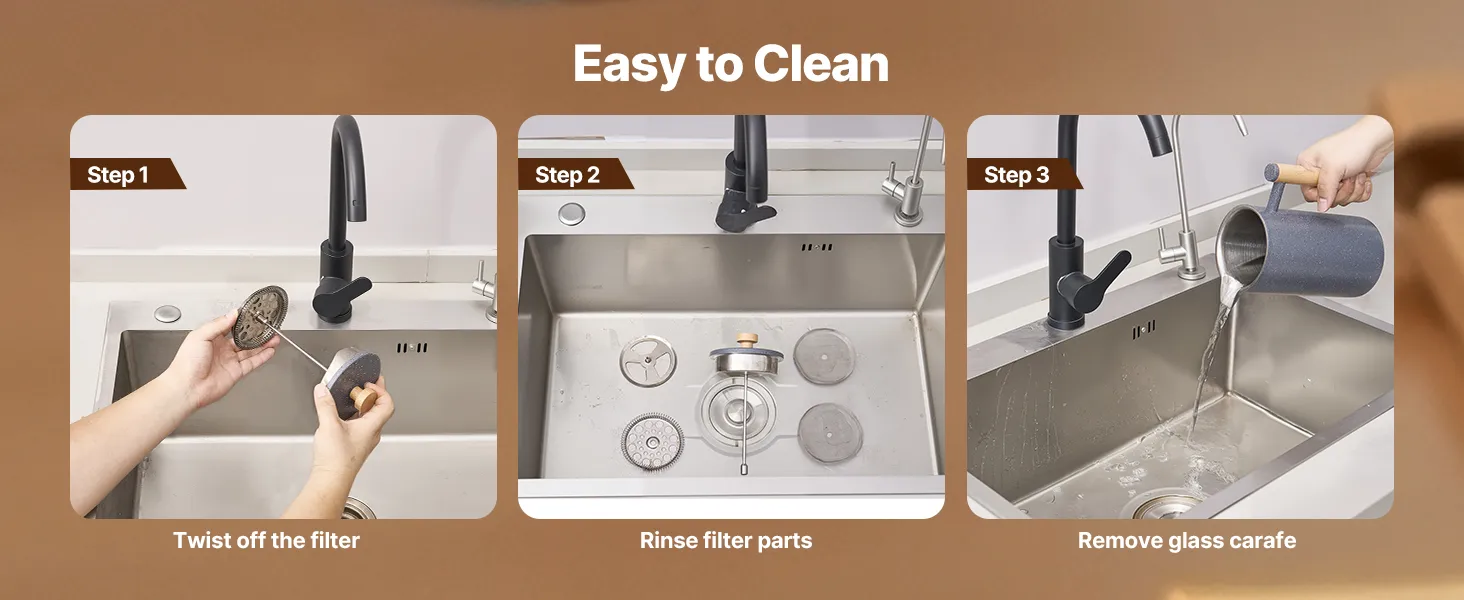 Easy to Clean

Step 1

Twist off the filter

Step 2

Rinse filter parts

Step 3

Remove glass carafe