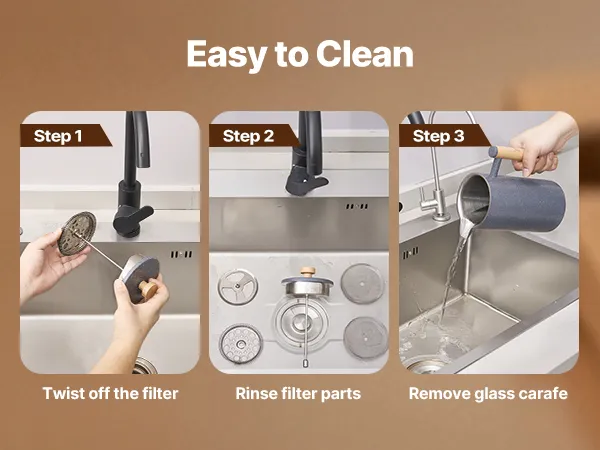 Easy to Clean

Step 1

Twist off the filter

Step 2

Rinse filter parts

Step 3

Remove glass carafe