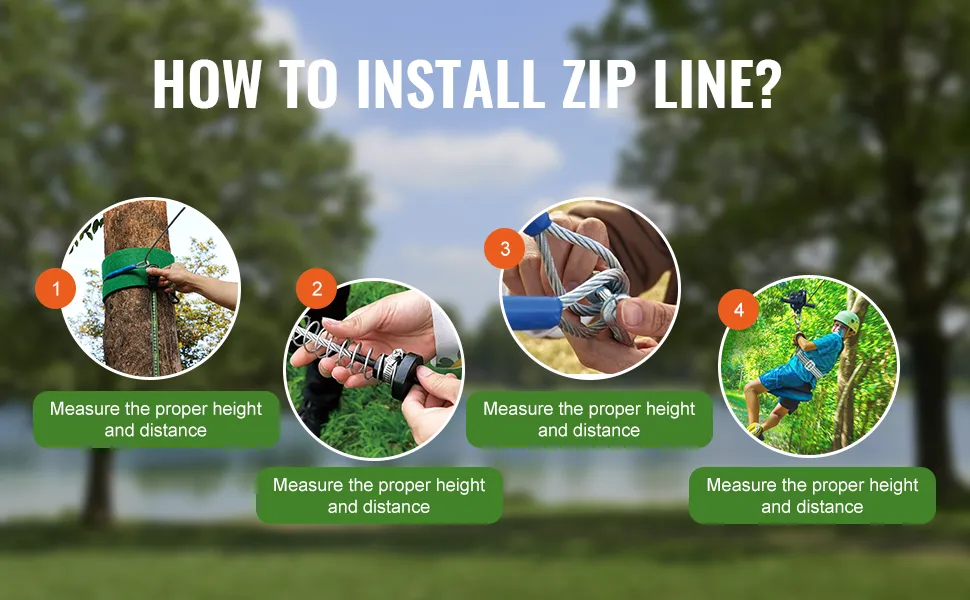 HOW TO INSTALL ZIP LINE?

1

Measure the proper height and distance

2

Measure the proper height and distance

3

Measure the proper height and distance

4

Measure the proper height and distance