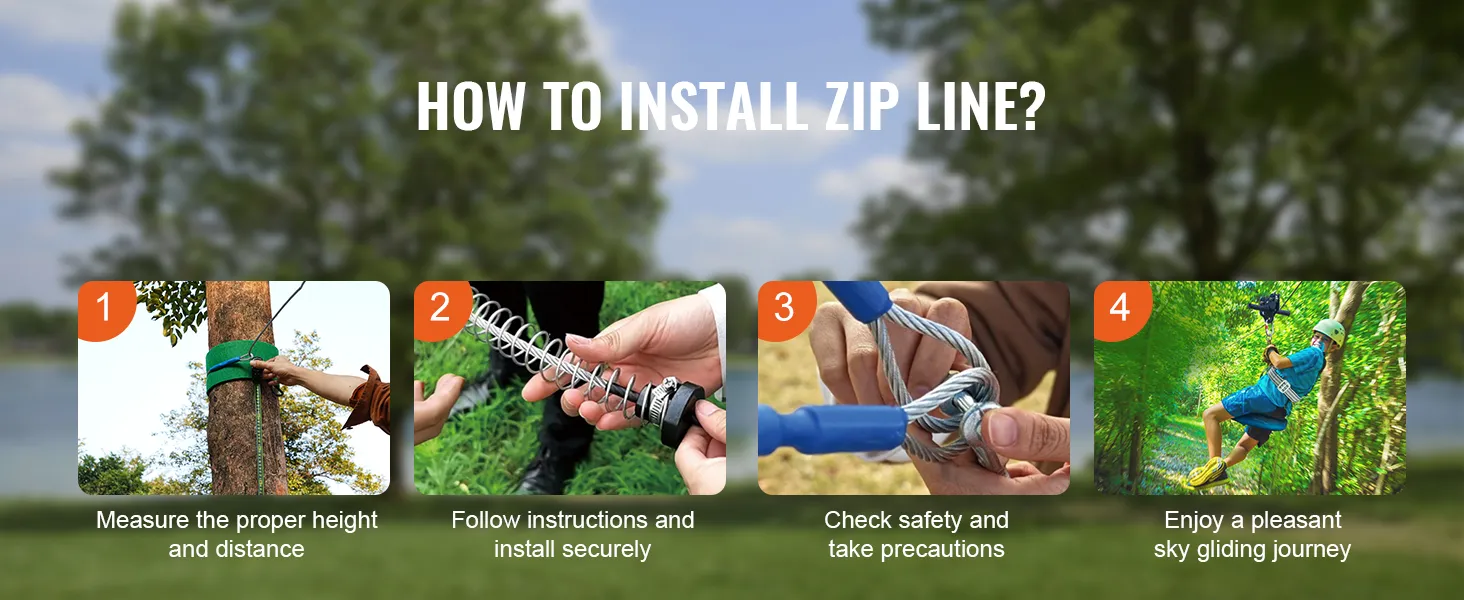 HOW TO INSTALL ZIP LINE?

1
Measure the proper height and distance

2
Follow instructions and install securely

3
Check safety and take precautions

4
Enjoy a pleasant sky gliding journey