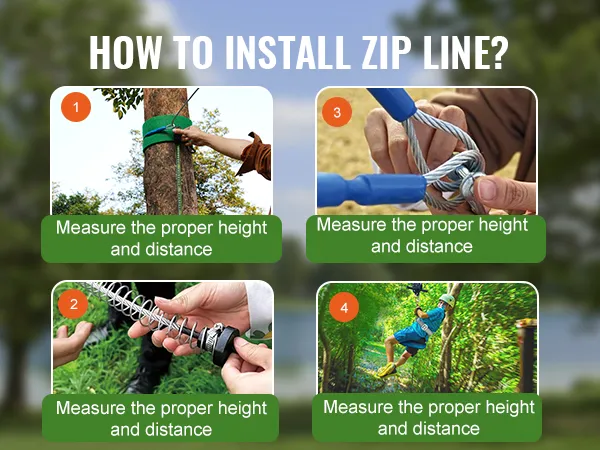 HOW TO INSTALL ZIP LINE?

1
Measure the proper height and distance

3
Measure the proper height and distance

2
Measure the proper height and distance

4
Measure the proper height and distance