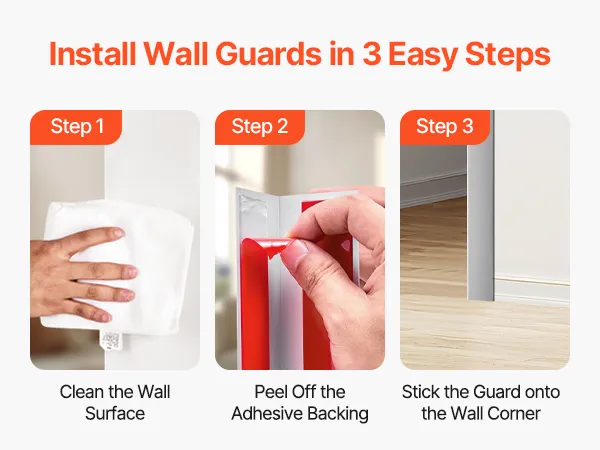 Install Wall Guards in 3 Easy Steps

Step 1

Clean the Wall Surface

Step 2

Peel Off the Adhesive Backing

Step 3

Stick the Guard onto the Wall Corner