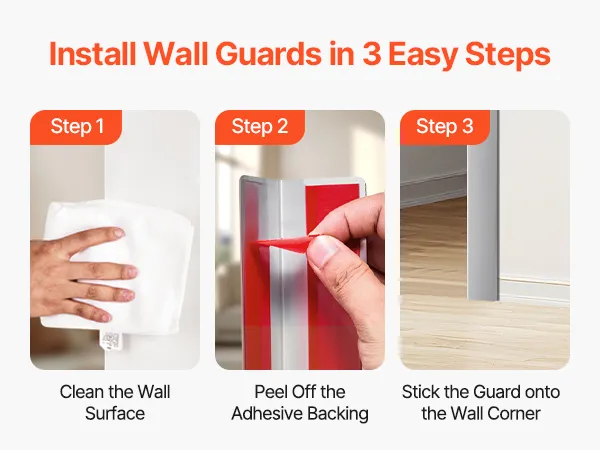 Install Wall Guards in 3 Easy Steps

Step 1

Clean the Wall Surface

Step 2

Peel Off the Adhesive Backing

Step 3

Stick the Guard onto the Wall Corner