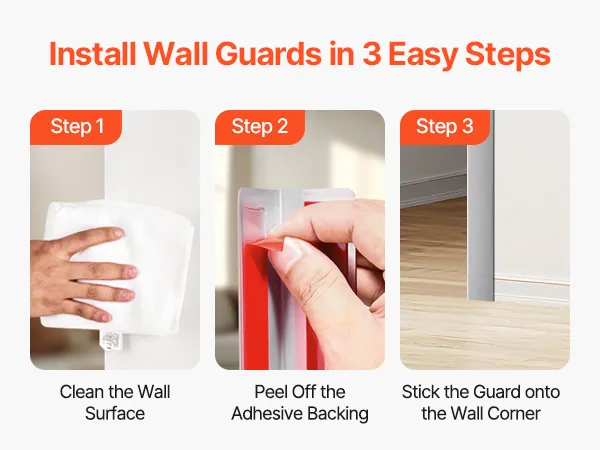 Install Wall Guards in 3 Easy Steps

Step 1

Clean the Wall Surface

Step 2

Peel Off the Adhesive Backing

Step 3

Stick the Guard onto the Wall Corner